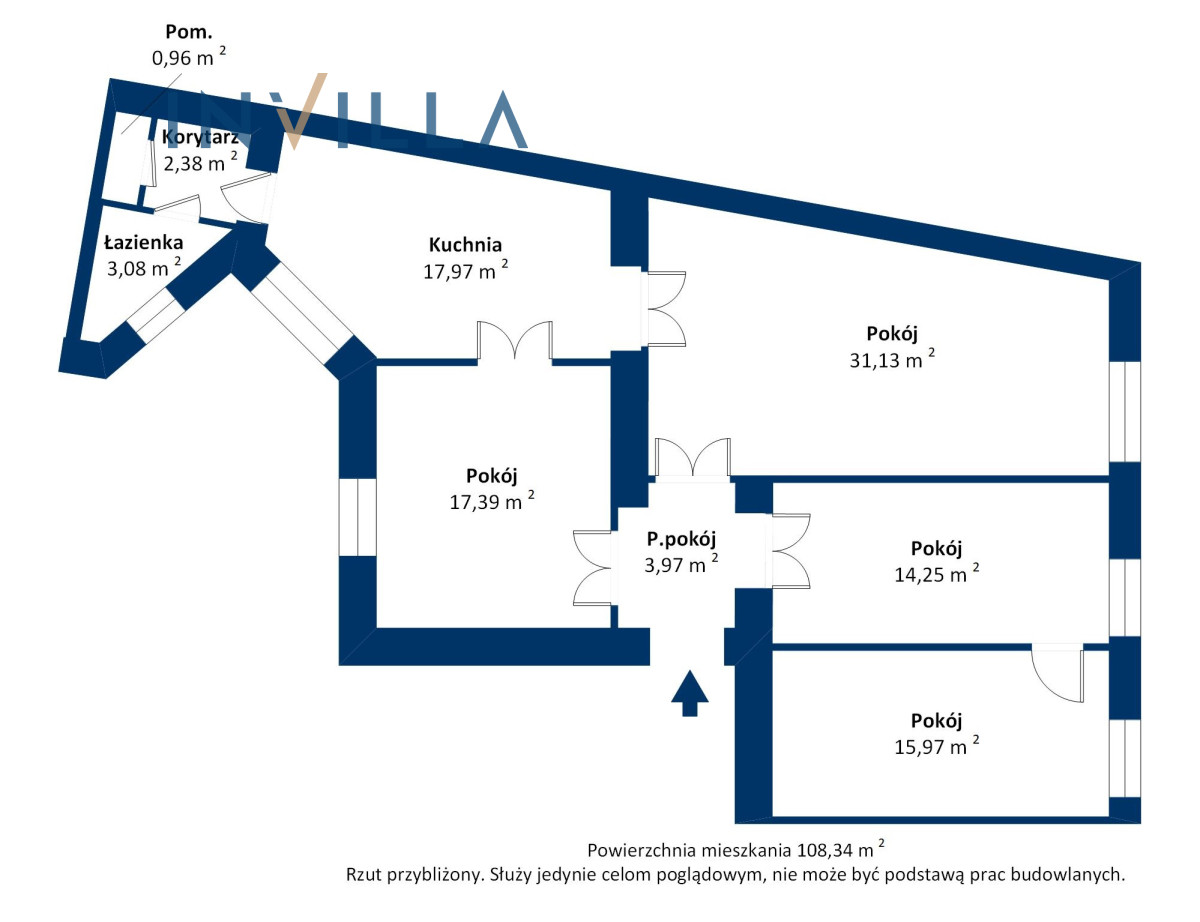 Pom.
0,96 m $^2$

INVILLA

Korytarz
2,38 m $^2$

Łazienka
3,08 m $^2$

Kuchnia
17,97 m $^2$

Pokój
31,13 m $^2$

Pokój
17,39 m $^2$

P.pokój
3,97 m $^2$

Pokój
14,25 m $^2$

Pokój
15,97 m $^2$

Powierzchnia mieszkania 108,34 m $^2$
Rzut przybliżony. Służy jedynie celom poglądowym, nie może być podstawą prac budowlanych.